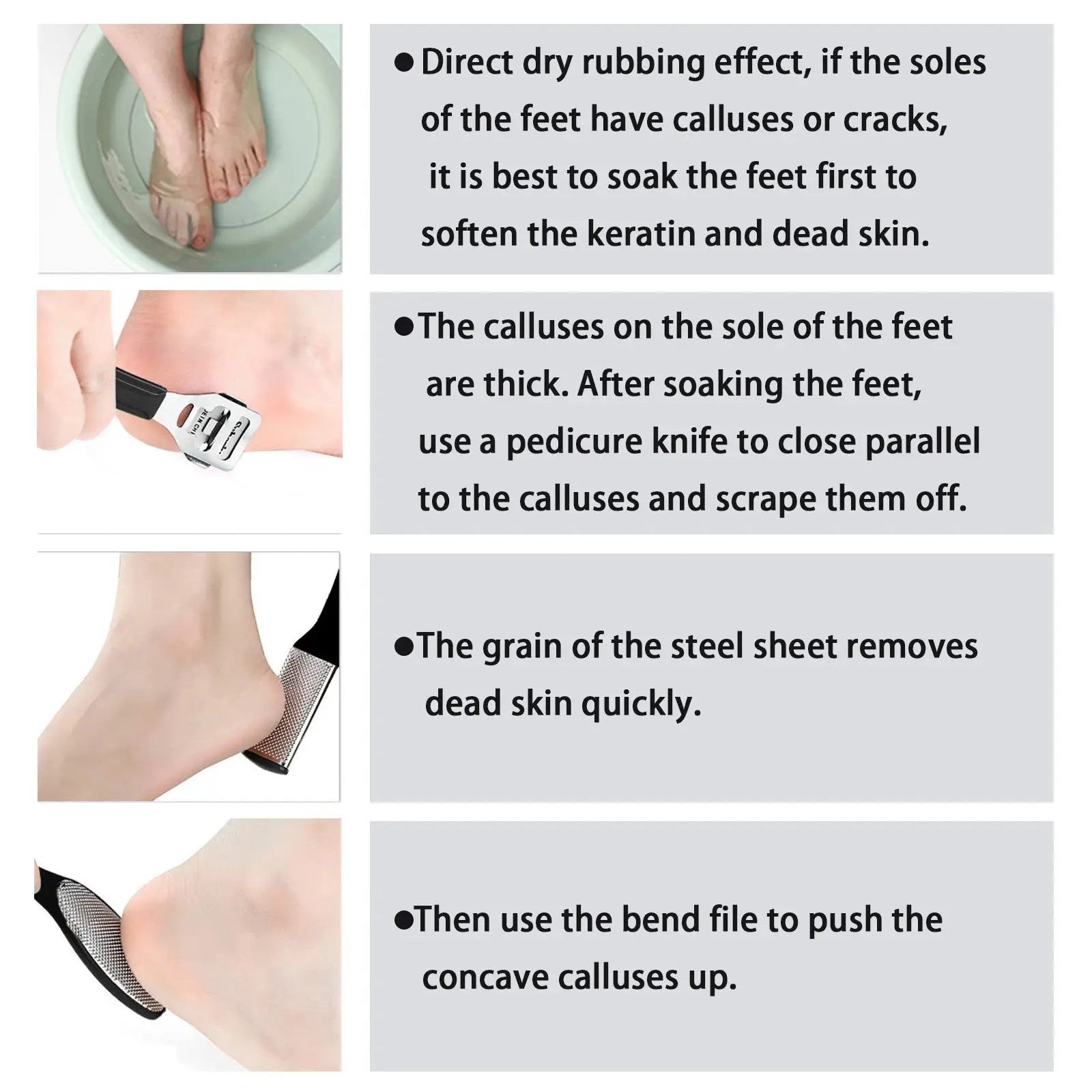 ●Direct dry rubbing effect, if the soles of the feet have calluses or cracks, it is best to soak the feet first to soften the keratin and dead skin.

●The calluses on the sole of the feet are thick. After soaking the feet, use a pedicure knife to close parallel to the calluses and scrape them off.

●The grain of the steel sheet removes dead skin quickly.

●Then use the bend file to push the concave calluses up.